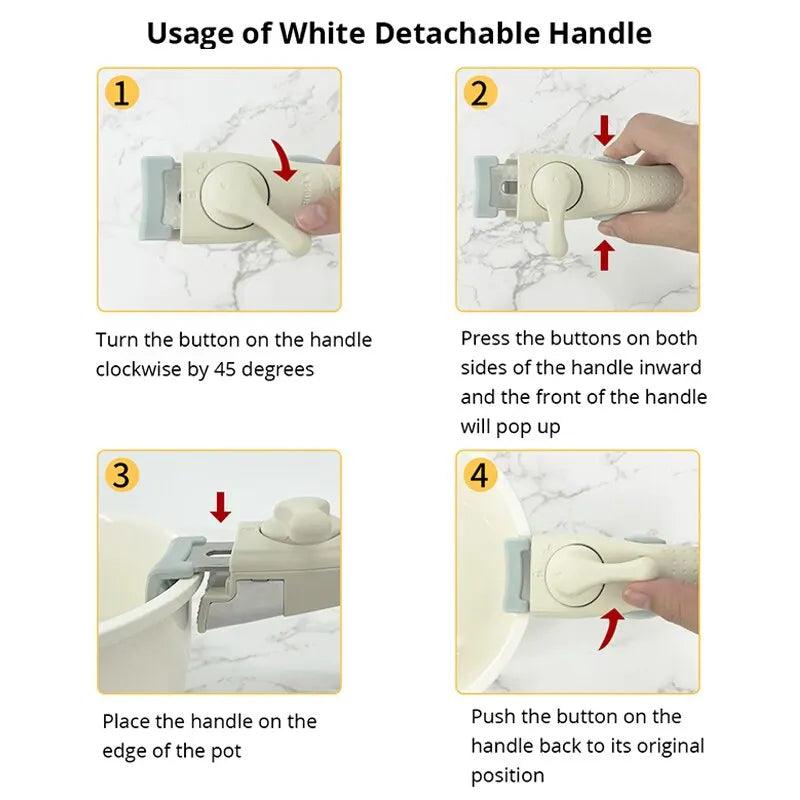 Usage of White Detachable Handle

1

Turn the button on the handle clockwise by 45 degrees

2

Press the buttons on both sides of the handle inward and the front of the handle will pop up

3

Place the handle on the edge of the pot

4

Push the button on the handle back to its original position