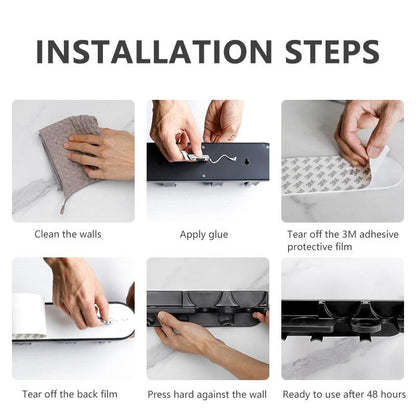 INSTALLATION STEPS

Clean the walls

Apply glue

Tear off the 3M adhesive protective film

Tear off the back film

Press hard against the wall

Ready to use after 48 hours