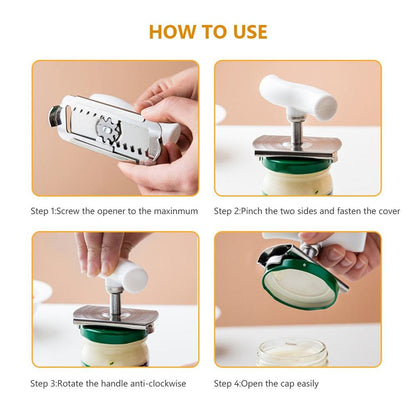 HOW TO USE

Step 1:Screw the opener to the maxinmum

Step 2:Pinch the two sides and fasten the cover

Step 3:Rotate the handle anti-clockwise

Step 4:Open the cap easily